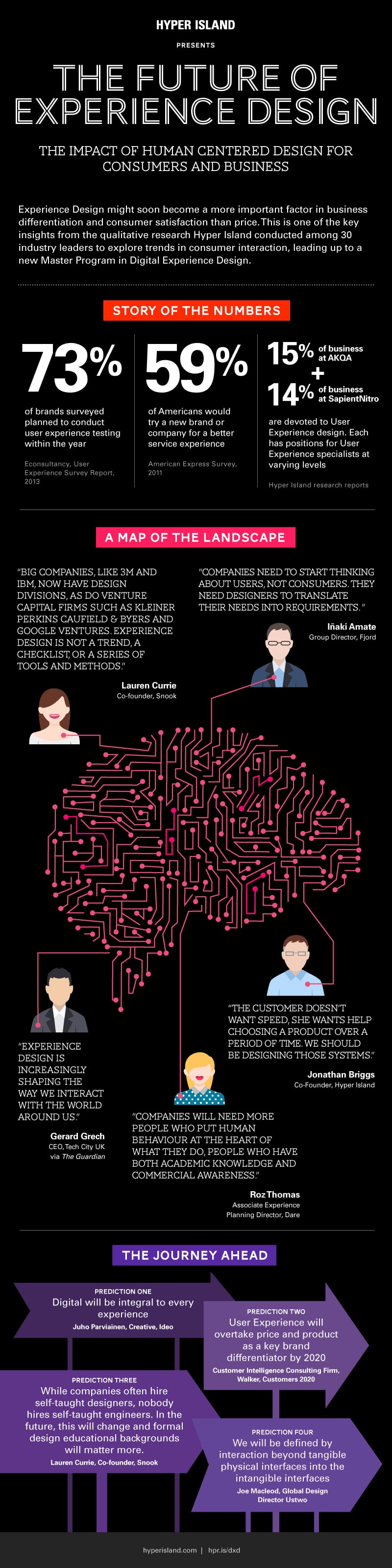 HYPER ISLAND

PRESENTS

THE FUTURE OF EXPERIENCE DESIGN

THE IMPACT OF HUMAN CENTERED DESIGN FOR CONSUMERS AND BUSINESS

Experience Design might soon become a more important factor in business differentiation and consumer satisfaction than price. This is one of the key insights from the qualitative research Hyper Island conducted among 30 industry leaders to explore trends in consumer interaction, leading up to a new Master Program in Digital Experience Design.

STORY OF THE NUMBERS

73%

of brands surveyed planned to conduct user experience testing within the year

Econsultancy, User Experience Survey Report, 2013

59%

of Americans would try a new brand or company for a better service experience

American Express Survey, 2011

15% of business at AKQA

+

14% of business at SapientNitro

are devoted to User Experience design. Each has positions for User Experience specialists at varying levels

Hyper Island research reports

A MAP OF THE LANDSCAPE

"BIG COMPANIES, LIKE 3M AND IBM, NOW HAVE DESIGN DIVISIONS, AS DO VENTURE CAPITAL FIRMS SUCH AS KLEINER PERKINS CAUFIELD & BYERS AND GOOGLE VENTURES. EXPERIENCE DESIGN IS NOT A TREND, A CHECKLIST, OR A SERIES OF TOOLS AND METHODS."

Lauren Currie
Co-founder, Snook

"COMPANIES NEED TO START THINKING ABOUT USERS, NOT CONSUMERS. THEY NEED DESIGNERS TO TRANSLATE THEIR NEEDS INTO REQUIREMENTS."

Iñaki Amate
Group Director, Fjord

"THE CUSTOMER DOESN'T WANT SPEED, SHE WANTS HELP CHOOSING A PRODUCT OVER A PERIOD OF TIME. WE SHOULD BE DESIGNING THOSE SYSTEMS."

Jonathan Briggs
Co-Founder, Hyper Island

"EXPERIENCE DESIGN IS INCREASINGLY SHAPING THE WAY WE INTERACT WITH THE WORLD AROUND US."

Gerard Grech
CEO, Tech City UK
via The Guardian

"COMPANIES WILL NEED MORE PEOPLE WHO PUT HUMAN BEHAVIOUR AT THE HEART OF WHAT THEY DO, PEOPLE WHO HAVE BOTH ACADEMIC KNOWLEDGE AND COMMERCIAL AWARENESS."

Roz Thomas
Associate Experience Planning Director, Dare

THE JOURNEY AHEAD

PREDICTION ONE
Digital will be integral to every experience
Juho Parviainen, Creative, Ideo

PREDICTION TWO
User Experience will overtake price and product as a key brand differentiator by 2020
Customer Intelligence Consulting Firm, Walker, Customers 2020

PREDICTION THREE
While companies often hire self-taught designers, nobody hires self-taught engineers. In the future, this will change and formal design educational backgrounds will matter more.
Lauren Currie, Co-founder, Snook

PREDICTION FOUR
We will be defined by interaction beyond tangible physical interfaces into the intangible interfaces
Joe Macleod, Global Design Director Ustwo

hyperisland.com | hpr.is/dxd