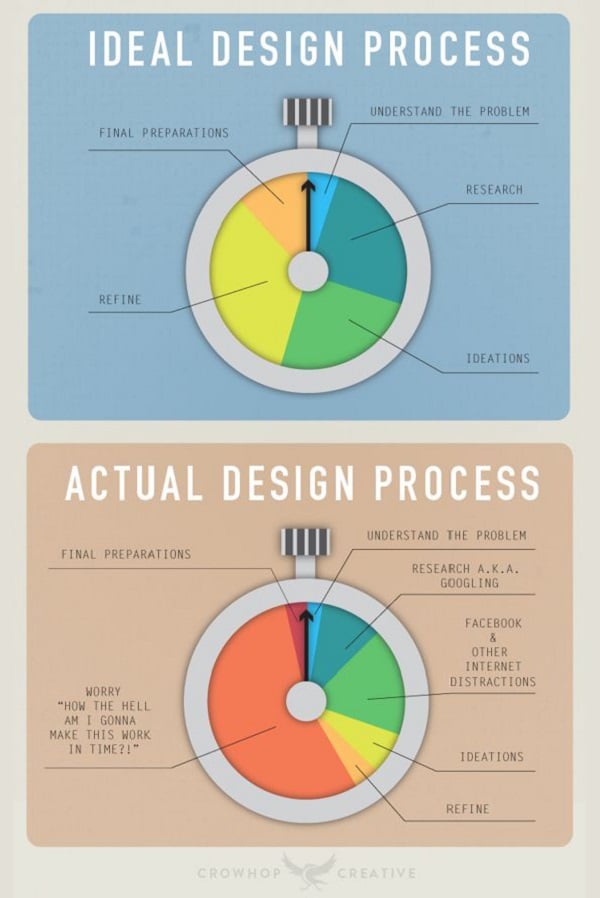 IDEAL DESIGN PROCESS

FINAL PREPARATIONS

UNDERSTAND THE PROBLEM

RESEARCH

REFINE

IDEATIONS

ACTUAL DESIGN PROCESS

FINAL PREPARATIONS

UNDERSTAND THE PROBLEM

RESEARCH A.K.A. GOOGLING

FACEBOOK & OTHER INTERNET DISTRACTIONS

WORRY "HOW THE HELL AM I GONNA MAKE THIS WORK IN TIME?!"

IDEATIONS

REFINE

CROWHOP CREATIVE